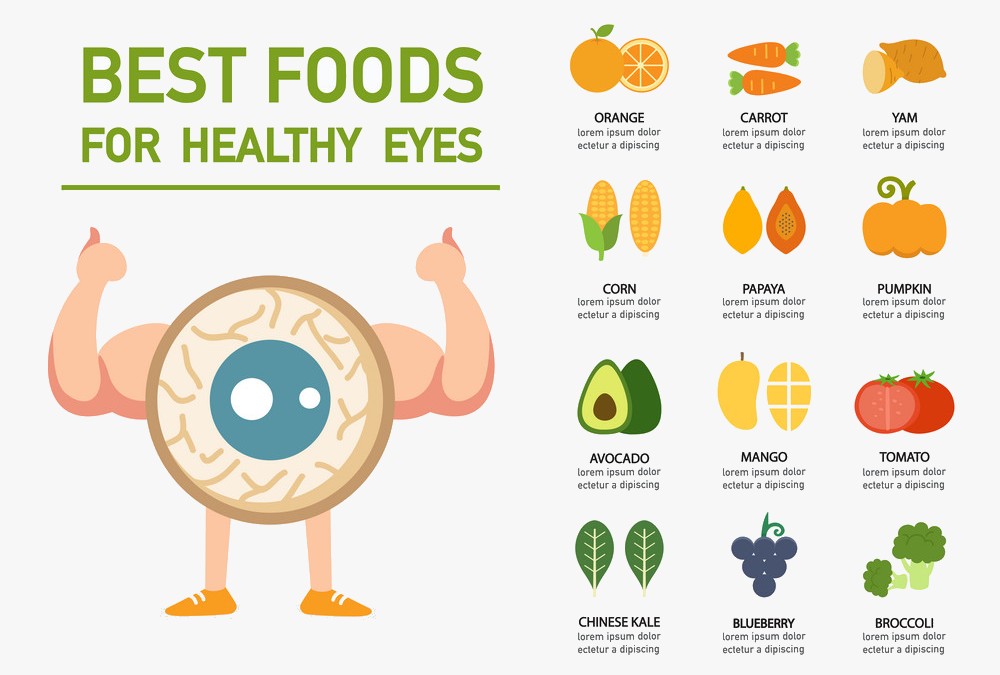 BEST FOODS
FOR HEALTHY EYES

ORANGE
lorem ipsum dolor ectetur a dipiscing

CARROT
lorem ipsum dolor ectetur a dipiscing

YAM
lorem ipsum dolor ectetur a dipiscing

CORN
lorem ipsum dolor ectetur a dipiscing

PAPAYA
lorem ipsum dolor ectetur a dipiscing

PUMPKIN
lorem ipsum dolor ectetur a dipiscing

AVOCADO
lorem ipsum dolor ectetur a dipiscing

MANGO
lorem ipsum dolor ectetur a dipiscing

TOMATO
lorem ipsum dolor ectetur a dipiscing

CHINESE KALE
lorem ipsum dolor ectetur a dipiscing

BLUEBERRY
lorem ipsum dolor ectetur a dipiscing

BROCCOLI
lorem ipsum dolor ectetur a dipiscing